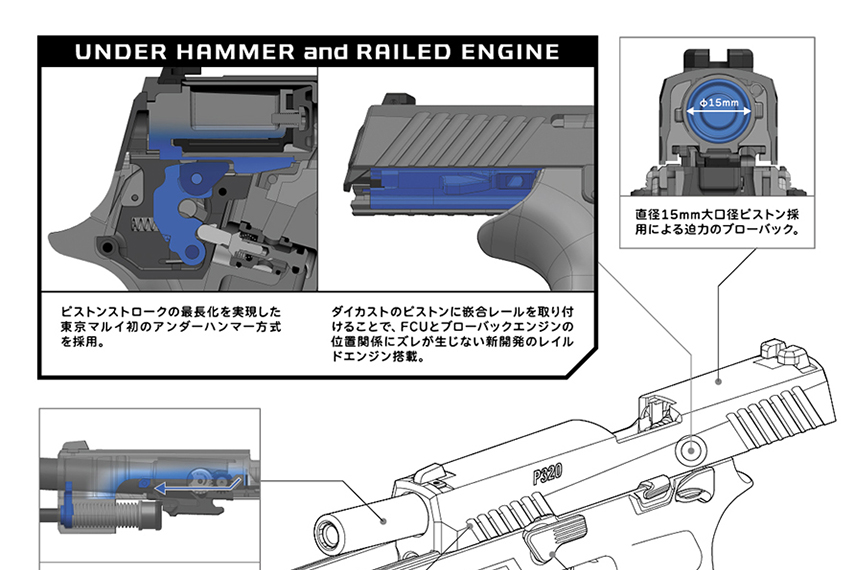 UNDER HAMMER and RAILED ENGINE

ピストンストロークの最長化を実現した東京マルイ初のアンダーハンマー方式を採用。

ダイカストのピストンに嵌合レールを取り付けることで、FCUとブローバックエンジンの位置関係にズレが生じない新開発のレイルドエンジン搭載。

φ15mm

直径15mm大口径ピストン採用による迫力のブローバック。

P320