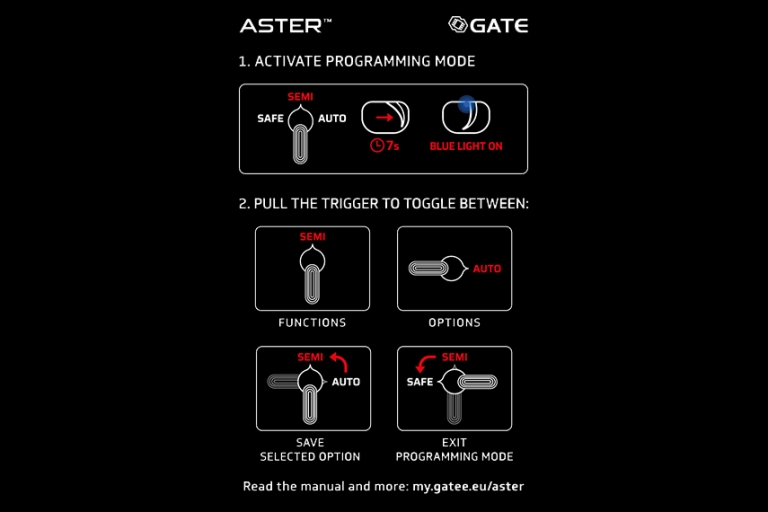 ASTER™
GATE

1. ACTIVATE PROGRAMMING MODE

SEMI
SAFE
AUTO
7s
BLUE LIGHT ON

2. PULL THE TRIGGER TO TOGGLE BETWEEN:

SEMI
FUNCTIONS

AUTO
OPTIONS

SEMI
AUTO
SAVE SELECTED OPTION

SEMI
SAFE
EXIT PROGRAMMING MODE

Read the manual and more: my.gatee.eu/aster